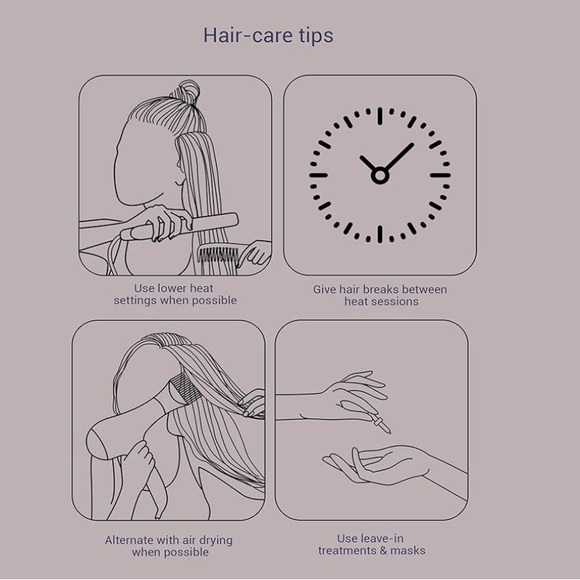 Hair-care tips

Use lower heat settings when possible

Give hair breaks between heat sessions

Alternate with air drying when possible

Use leave-in treatments & masks